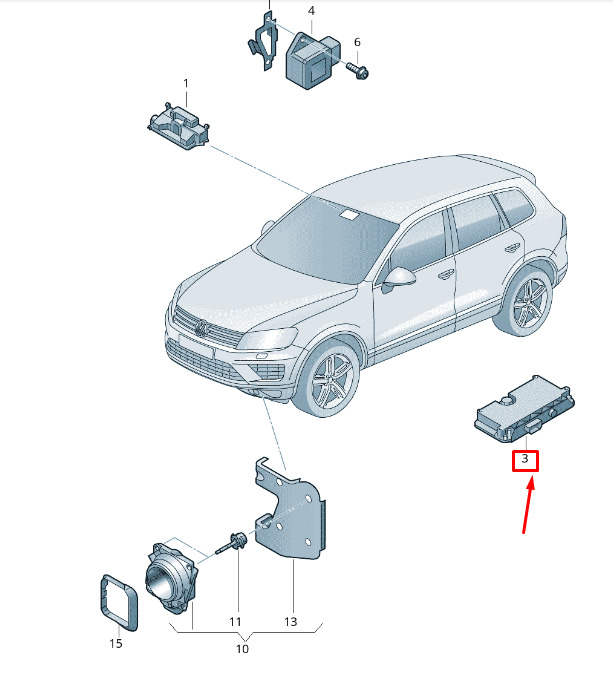 4
6
1
3
11
13
15
10