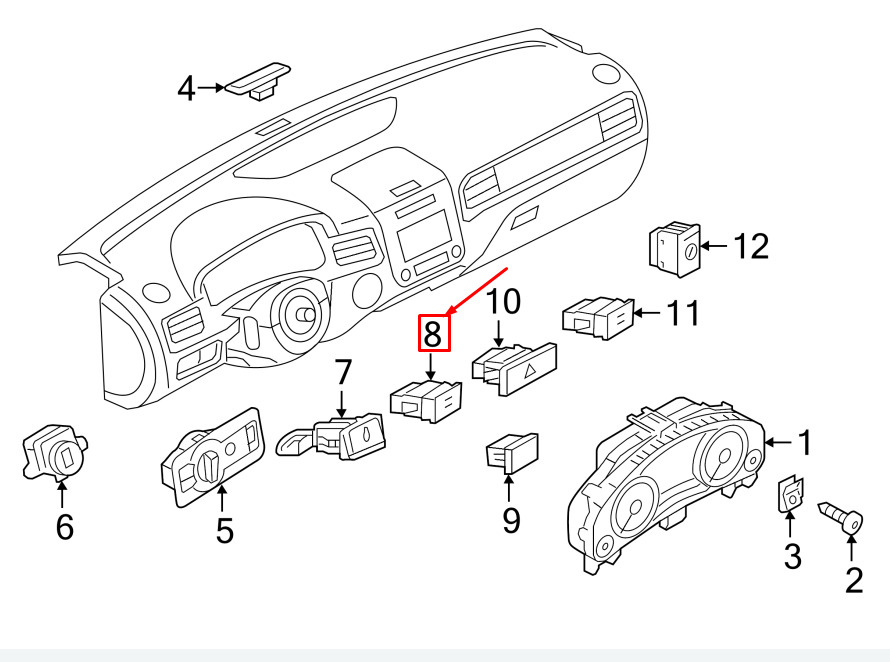 4
12
10
11
8
7
1
6
5
9
3
2