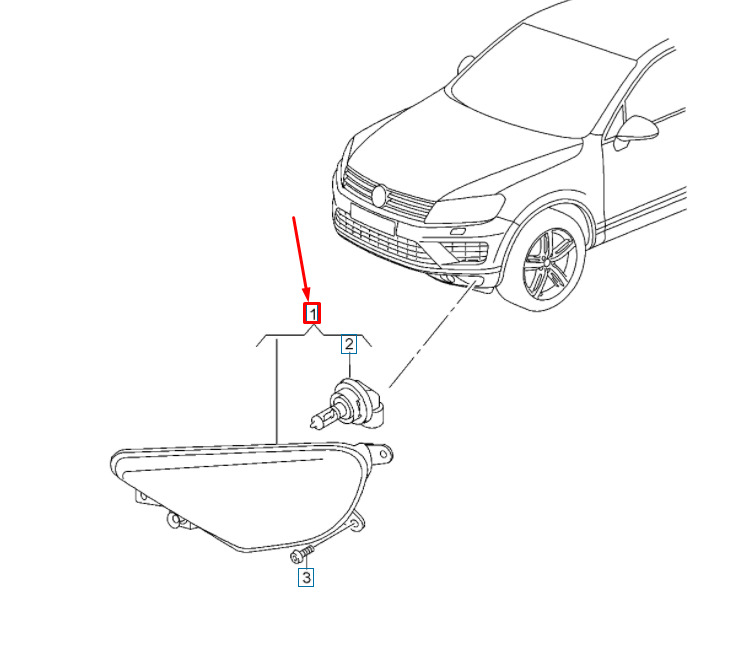 1
2
3