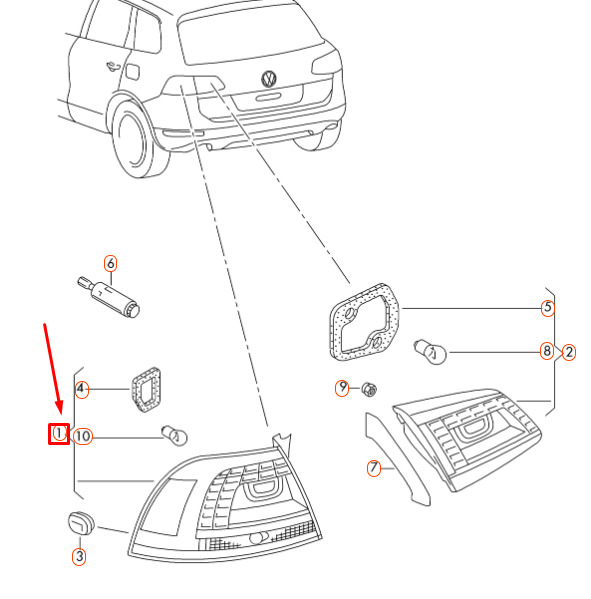 6
5
8
2
4
9
1
10
7
3