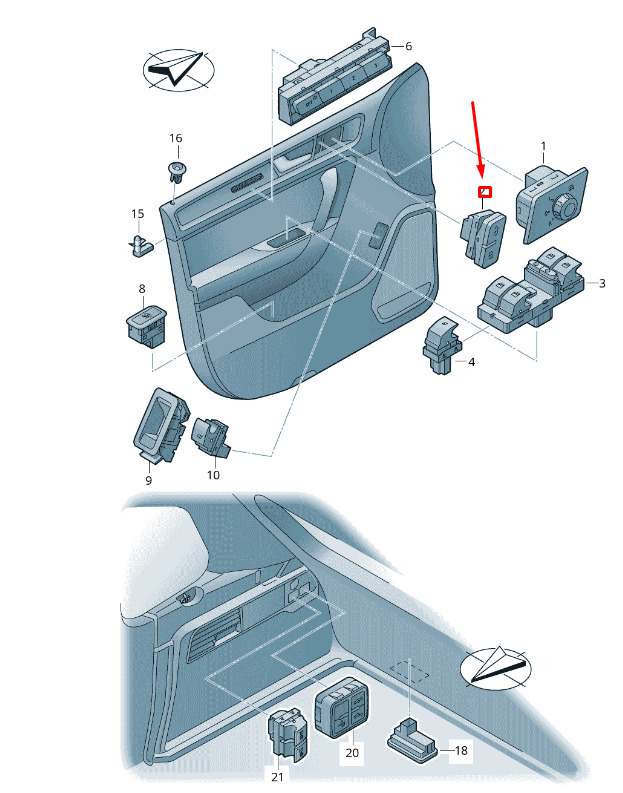 6
16
1
15
3
8
4
9
10
20
18
21