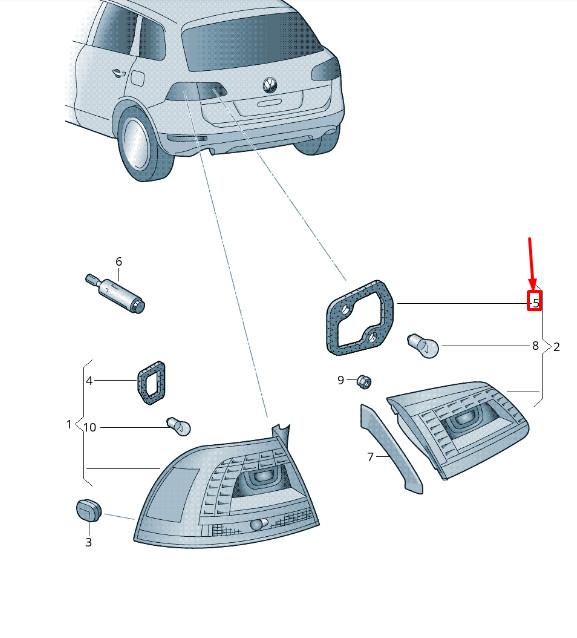 6
5
8
2
4
9
1
10
7
3