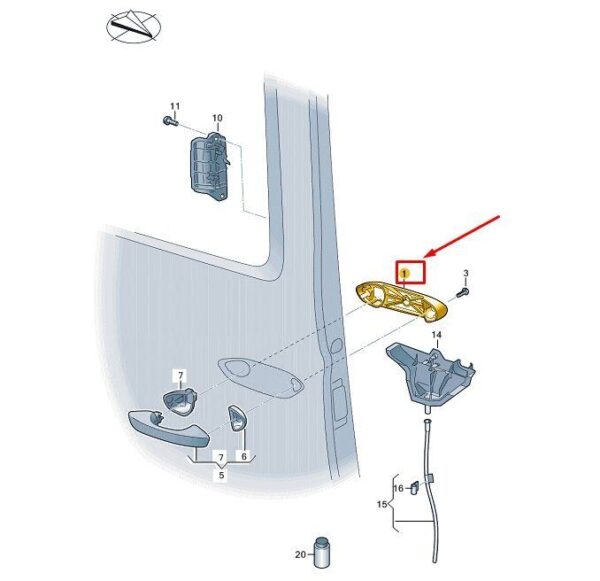 11
10
1
3
14
7
7
6
5
16
15
20