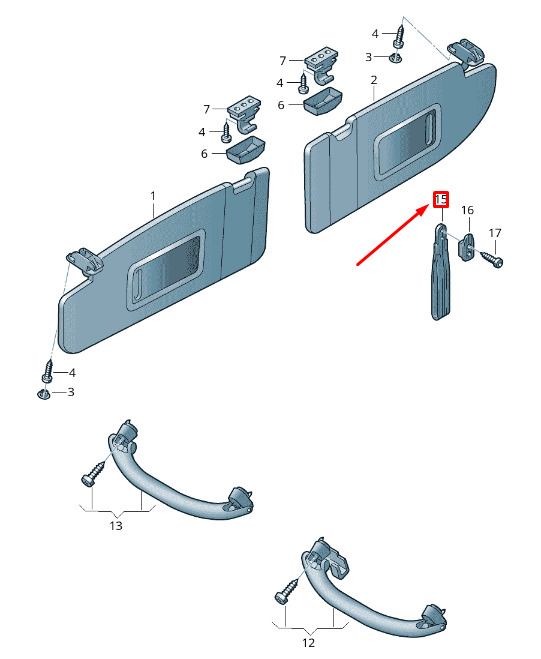 4
3
7
4
6
2
7
4
6
1
15
16
17
4
3
13
12