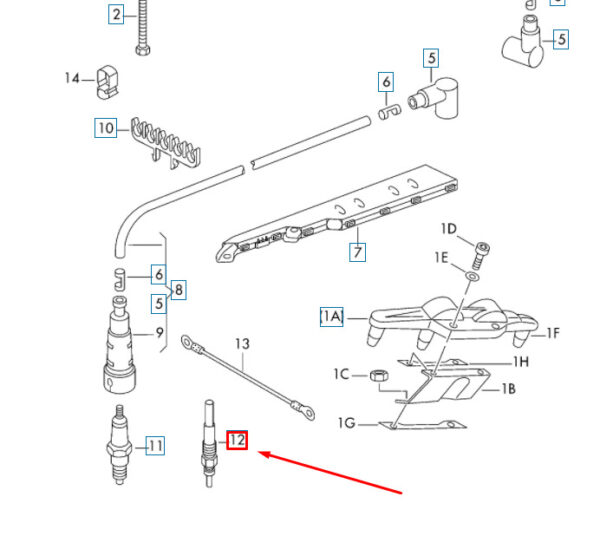 2
5
14
6
5
10
7
1D
1E
6
8
5
1A
1F
9
13
1H
1C
1B
1G
11
12