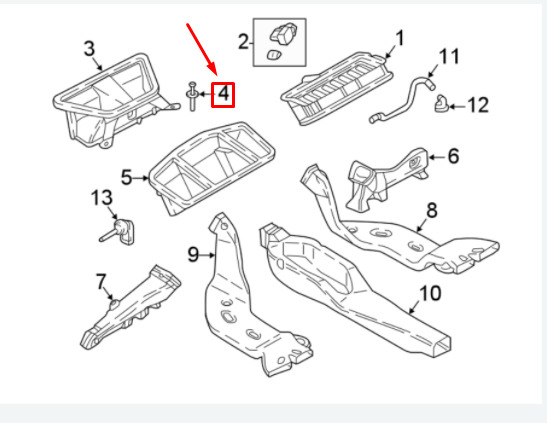 3
2
1
11
4
12
6
5
13
8
9
7
10