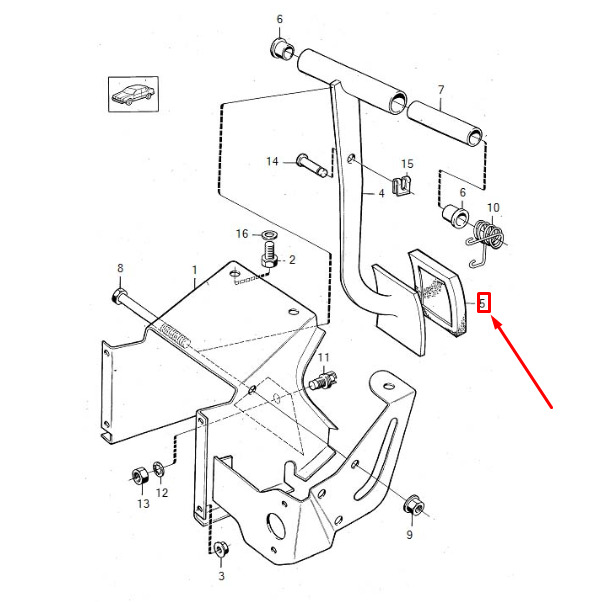 6
7
14
15
4
6
10
16
2
8
1
5
11
13
12
9
3