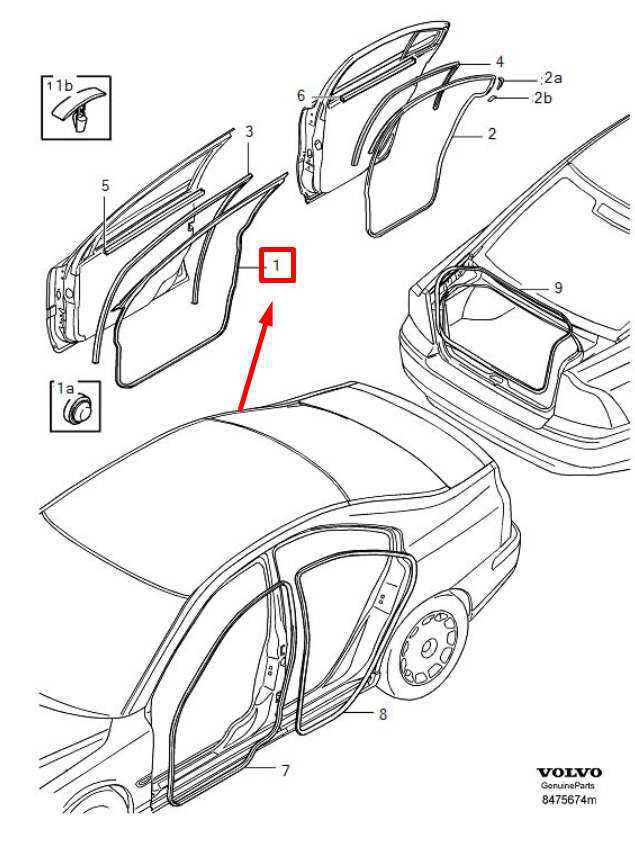 11b
6
4
:2a
:2b
2
3
5
1
9
1a
8
7
VOLVO
GenuineParts
8475674m