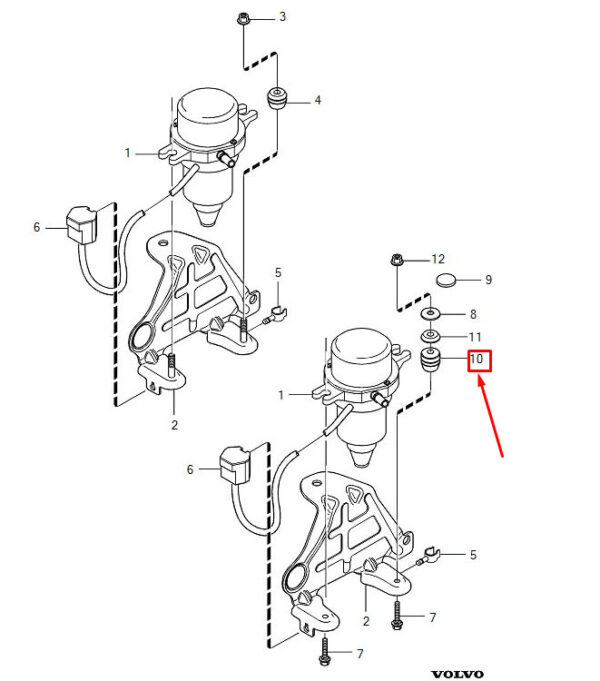 3
4
1
6
5
2
12
9
8
11
10
1
6
5
2
7
7
VOLVO