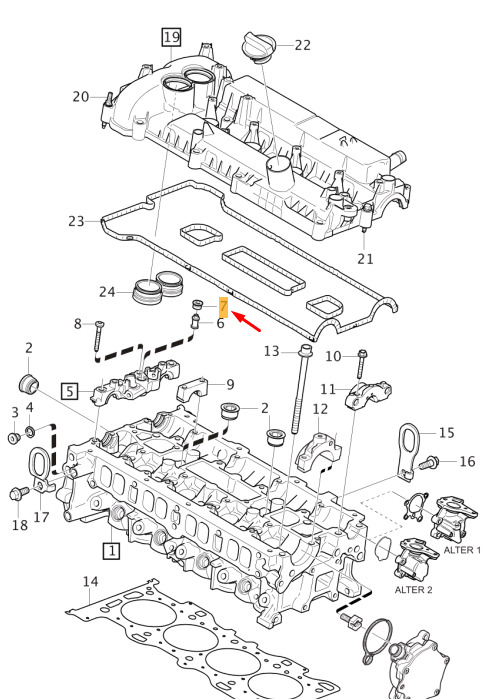 19
22
20
23
21
24
7
8
6
2
13
10
5
9
11
3
4
2
12
15
16
17
18
1
ALTER 1
ALTER 2
14