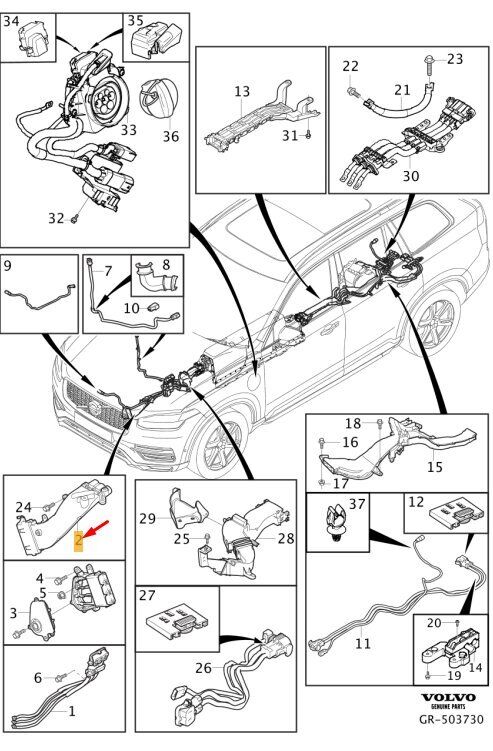 34
35
33
36
32
13
31
22
23
21
30
9
7
8
10
18
16
15
17
24
2
29
25
28
37
12
4
5
3
27
11
20
14
19
6
1
26
VOLVO
GENUINE PARTS
GR-503730