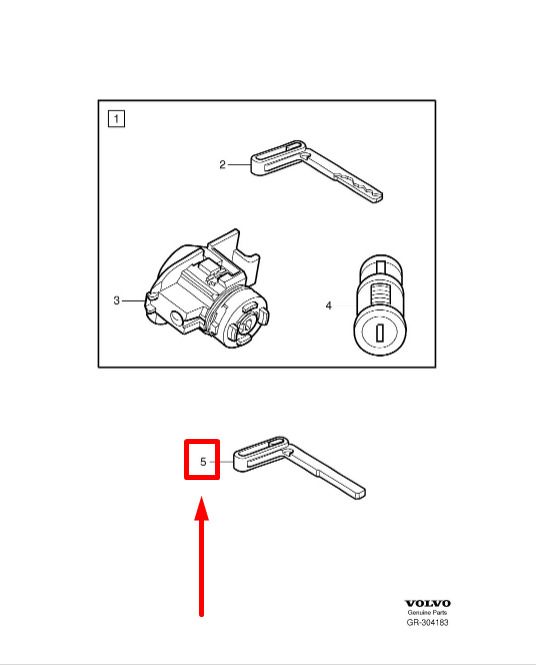 1

2

3

4

5

VOLVO
Genuine Parts
GR-304183