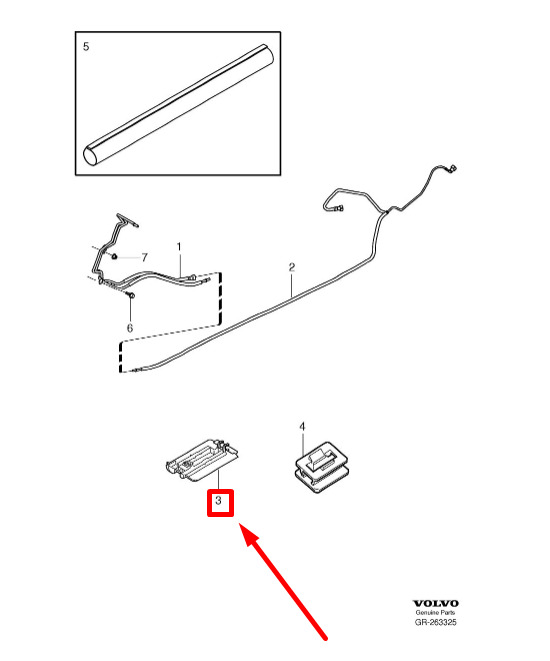 5

7
1
2
6

4
3

VOLVO
Genuine Parts
GR-263325