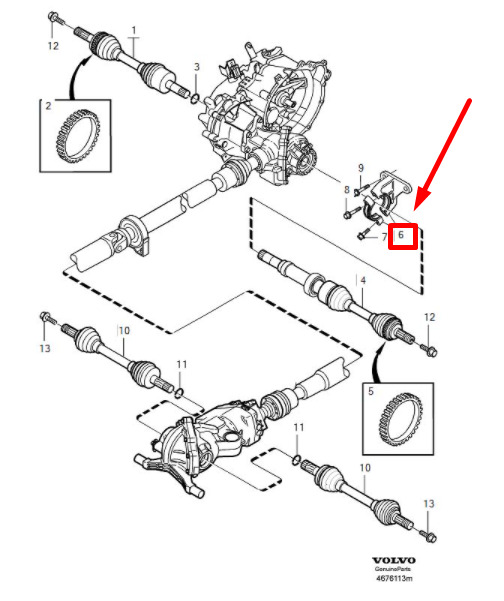 12
1
3
2
9
8
7
6
4
12
13
10
11
5
11
10
13
VOLVO
GenuineParts
4676113m