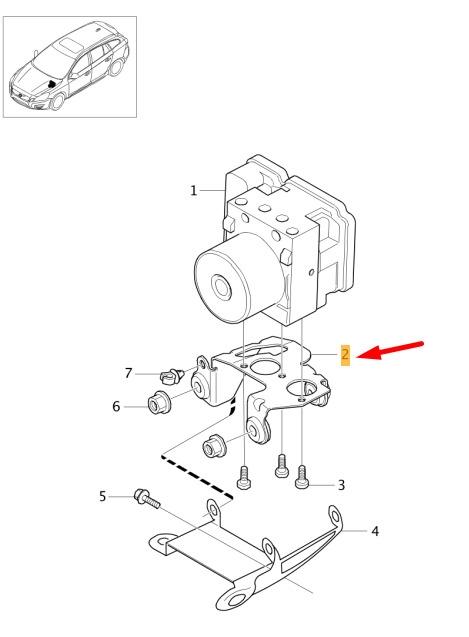 1
2
7
6
3
5
4