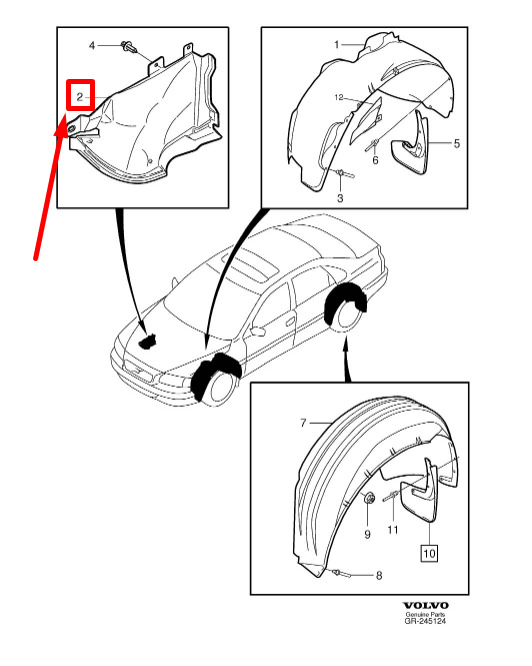 4
2
1
12
5
6
3
7
9
11
10
8
VOLVO
Genuine Parts
GR-245124