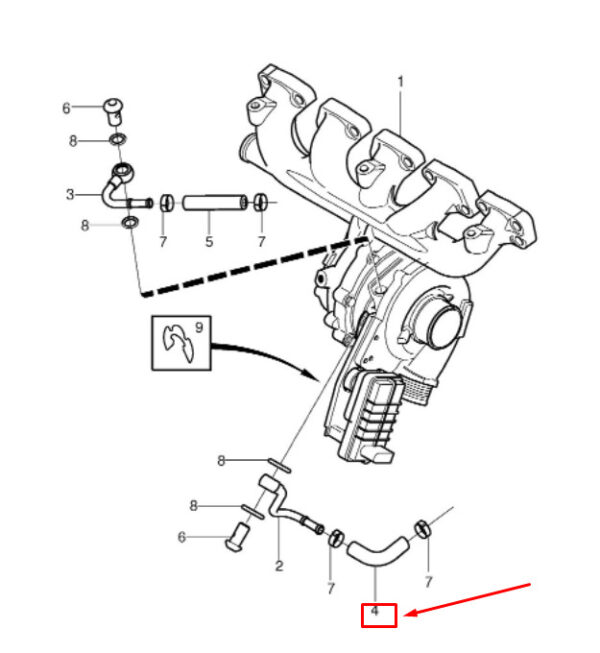 1
6
8
3
8
7
5
7
9
8
8
6
2
7
7
4