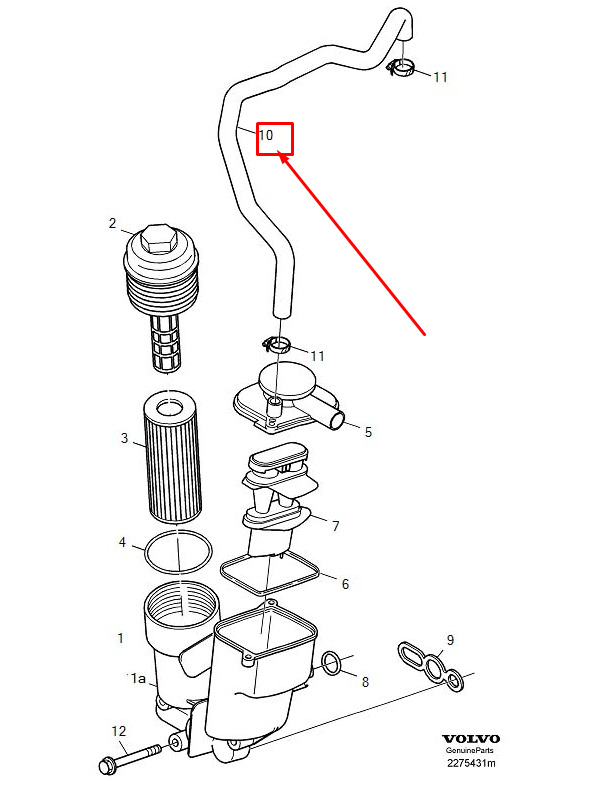 11

10

2

11

5

3

7

4

6

1

9

1a

8

12

VOLVO
GenuineParts
2275431m