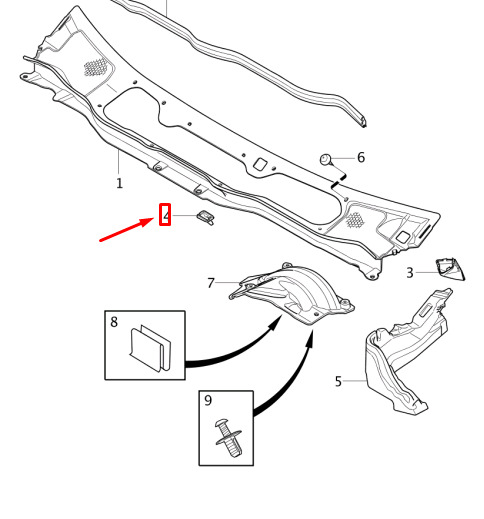 6
1
4
3
7
8
5
9