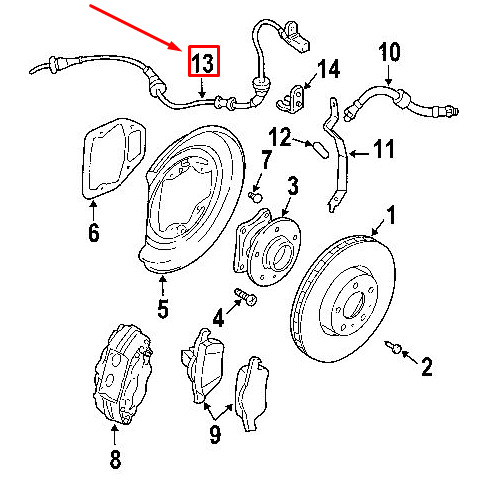 13
14
10
12
11
7
3
6
1
5
4
2
8
9