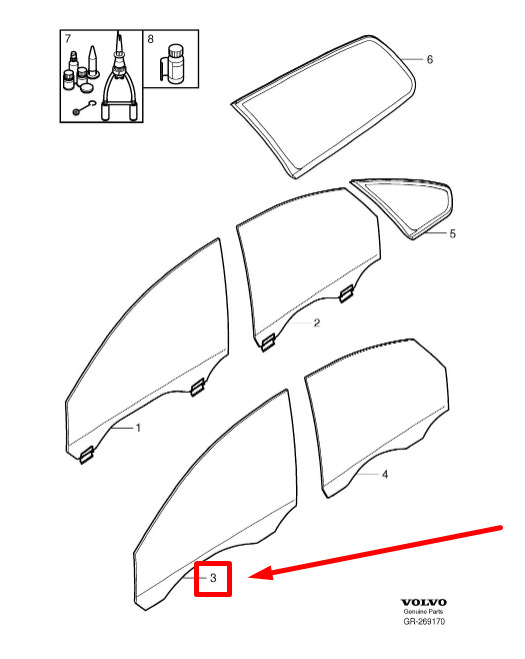 7
8
6
5
2
1
4
3
VOLVO
Genuine Parts
GR-269170