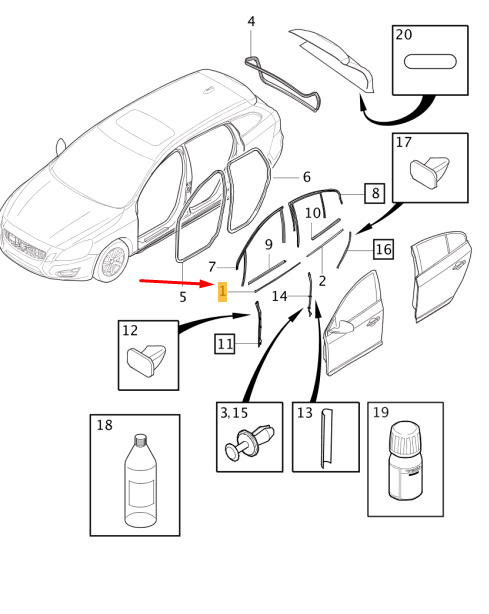 4
20
17
6
8
10
9
16
7
2
5
1
14
12
11
3, 15
13
19
18