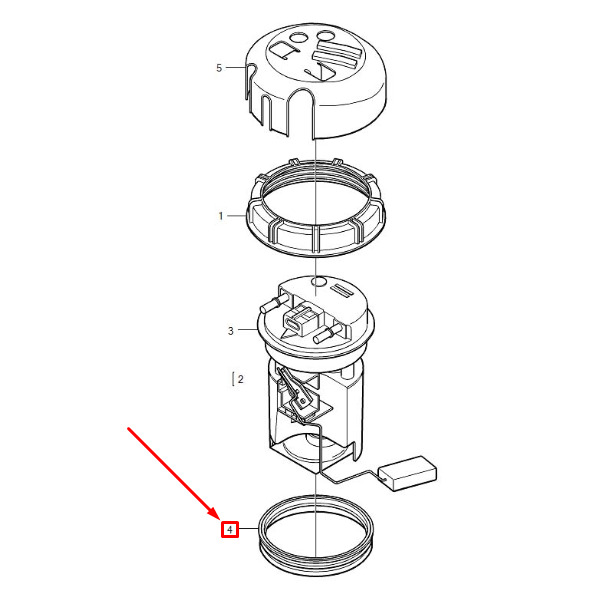 5

1

3

2

4