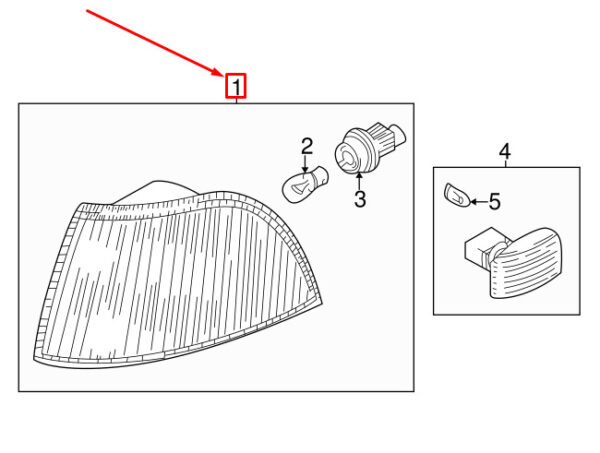 1
2
3
4
5