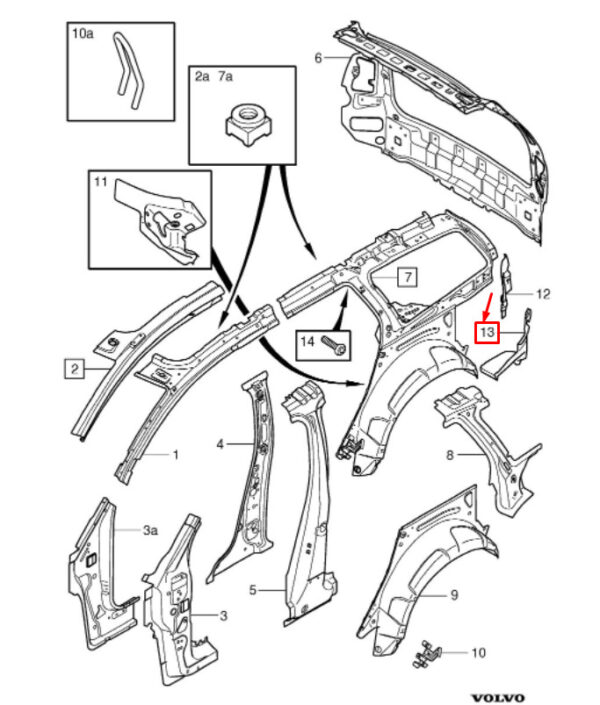 10a

2a 7a

6

11

7

12

13

14

2

1

4

8

3a

5

9

3

10

VOLVO