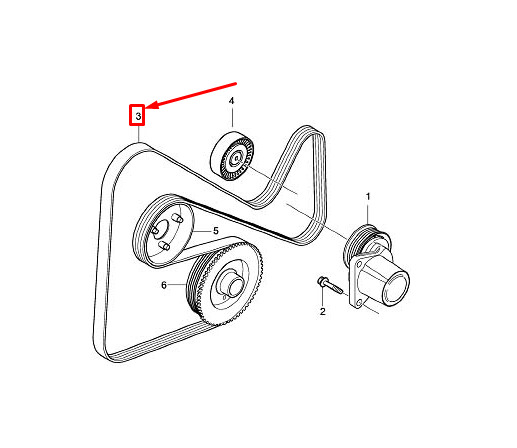 3
4
1
5
6
2