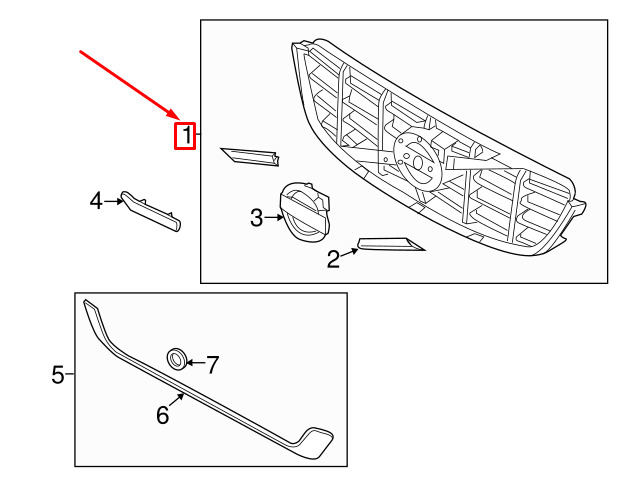 1
4
3
2
5
7
6