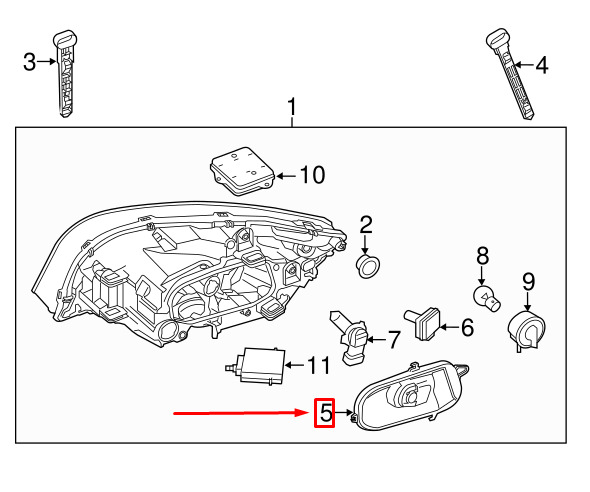 3
4
1
10
2
8
9
6
7
11
5