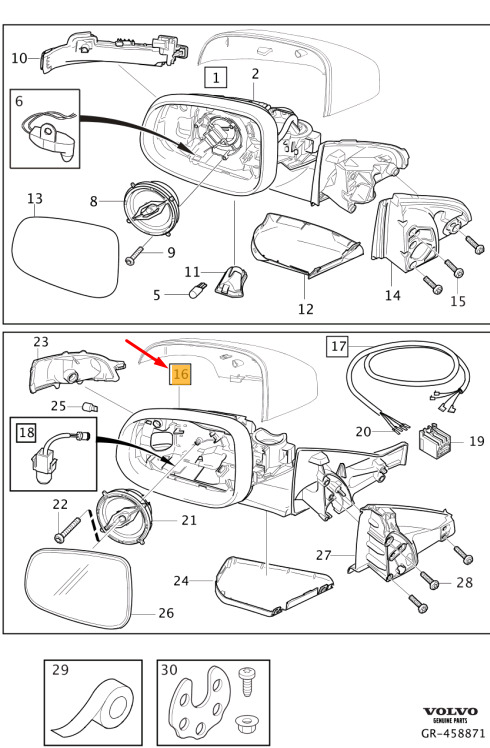 10
1
2
6
13
8
9
11
5
12
14
15
23
16
17
25
18
20
19
22
21
27
24
28
26
29
30
VOLVO
GENUINE PARTS
GR-458871