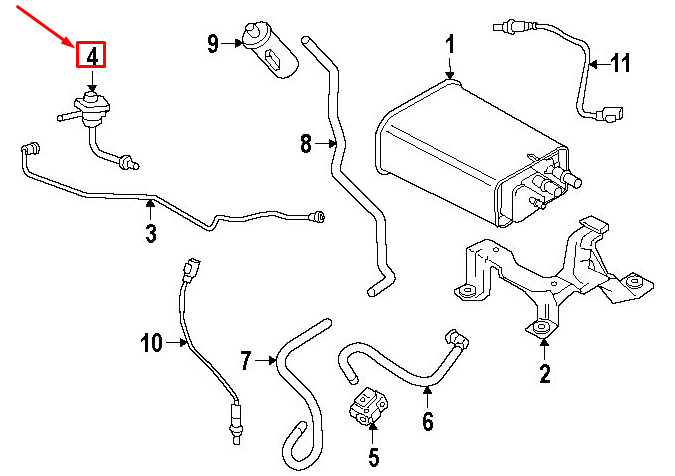 4
9
1
11
8
3
10
7
6
5
2