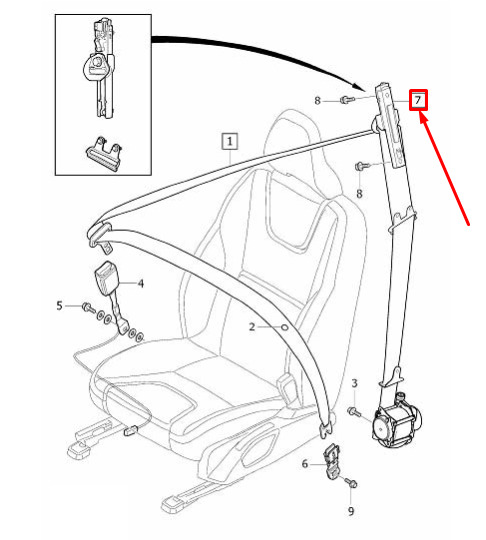 8
7
1
8
4
5
2
3
6
9