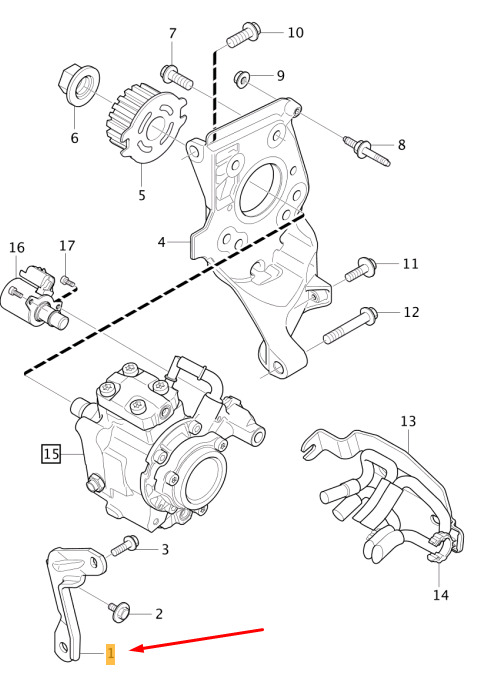 7
10
9
6
8
5
4
16
17
11
12
13
15
3
2
14
1