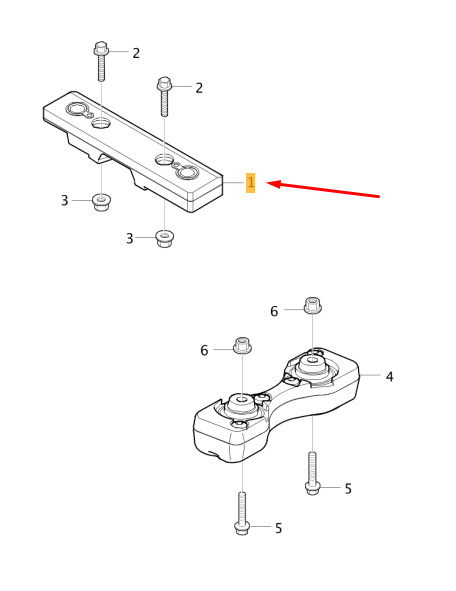 2
2
1
3
3
6
6
4
5
5