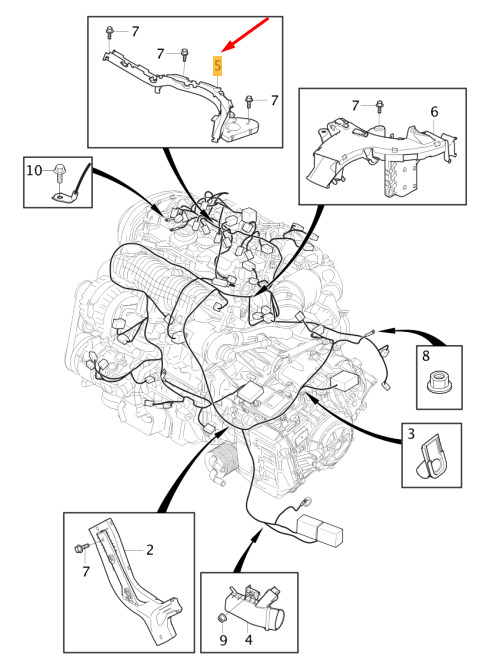 7
7
5
7
7
6
10
8
3
2
7
9
4