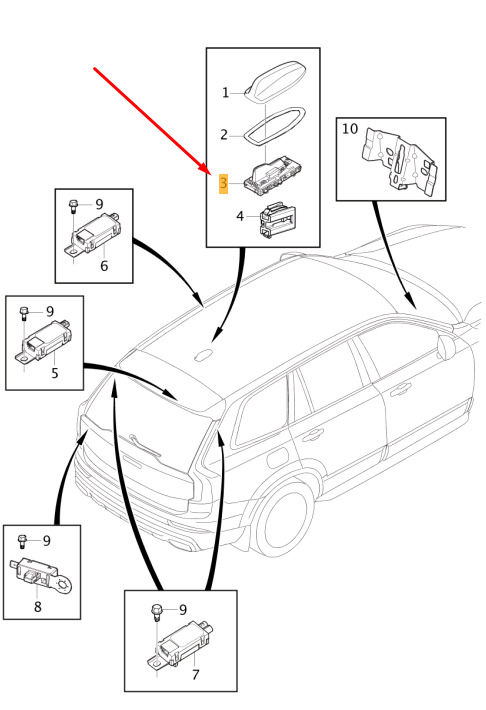 1
2
3
4
10
9
6
9
5
9
8
9
7