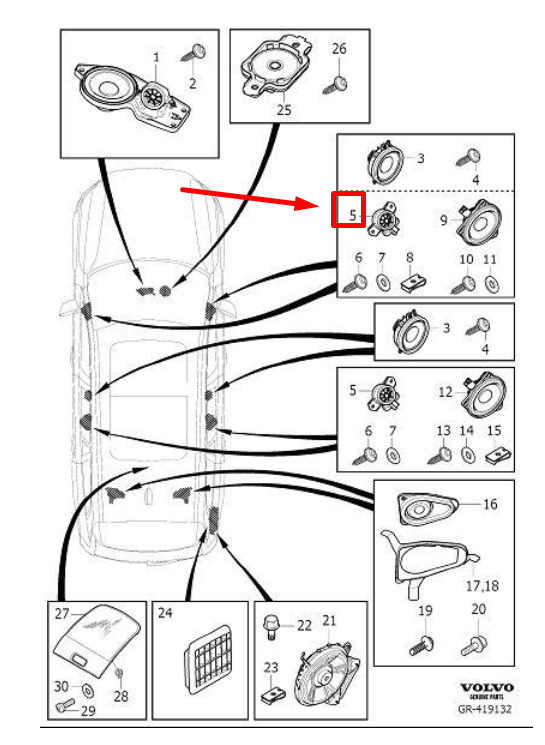 1
2
26
25
3
4
5
9
6
7
8
10
11
3
4
5
12
6
7
13
14
15
16
17,18
19
20
27
30
28
29
24
22
21
23
VOLVO
GENUINE PARTS
GR-419132