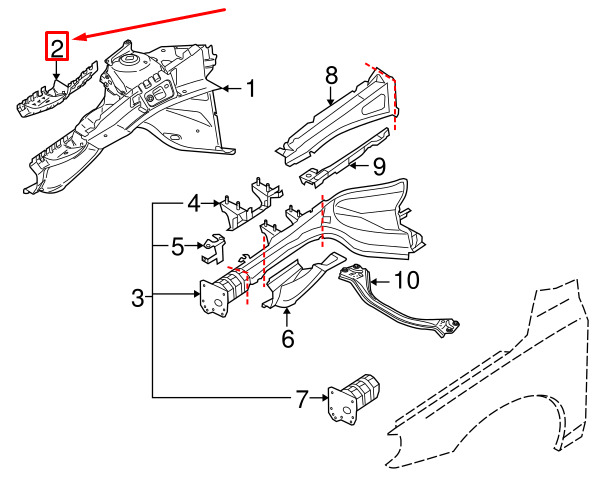 2
1
8
9
4
5
3
10
6
7