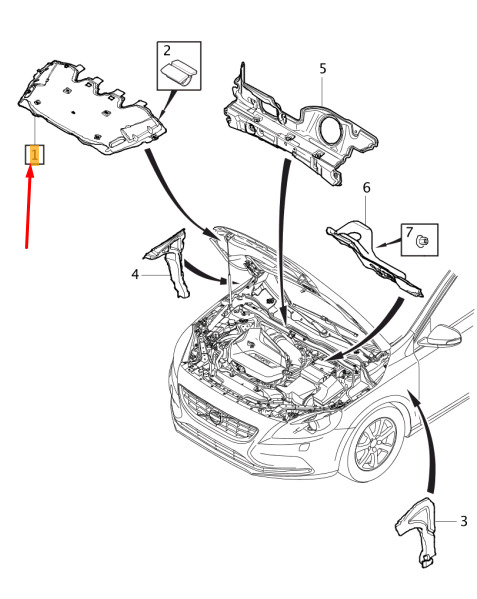 2
5
1
6
7
4
3