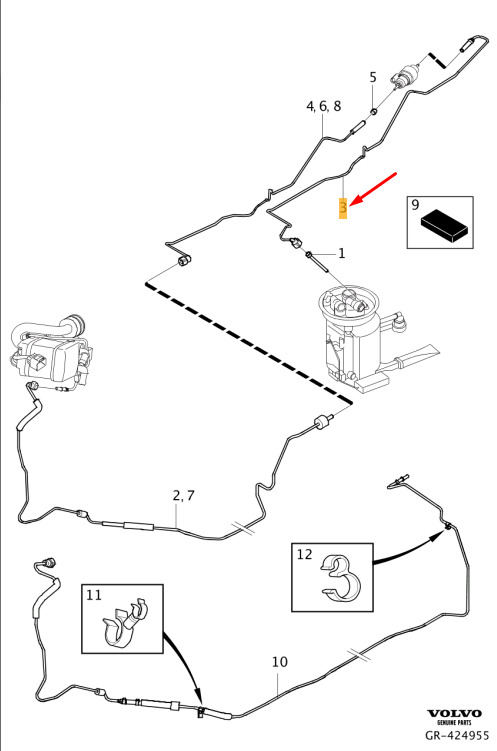 5
4, 6, 8
3
9
1
2, 7
12
11
10
VOLVO
GENUINE PARTS
GR-424955