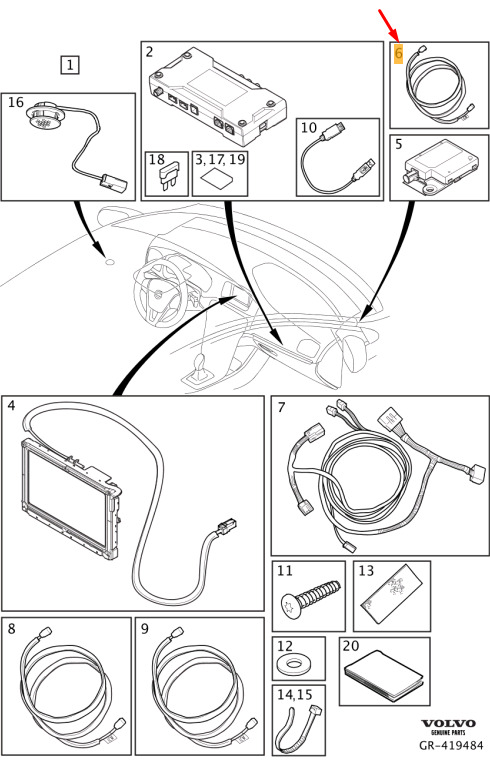 1
2
6
16
18
3, 17, 19
10
5
4
7
11
13
8
9
12
20
14,15
VOLVO
GENUINE PARTS
GR-419484