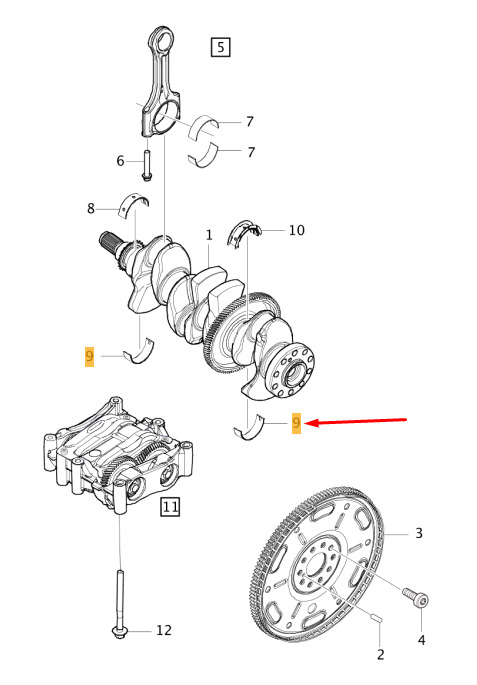 5
7
7
6
8
1
10
9
9
11
3
12
4
2