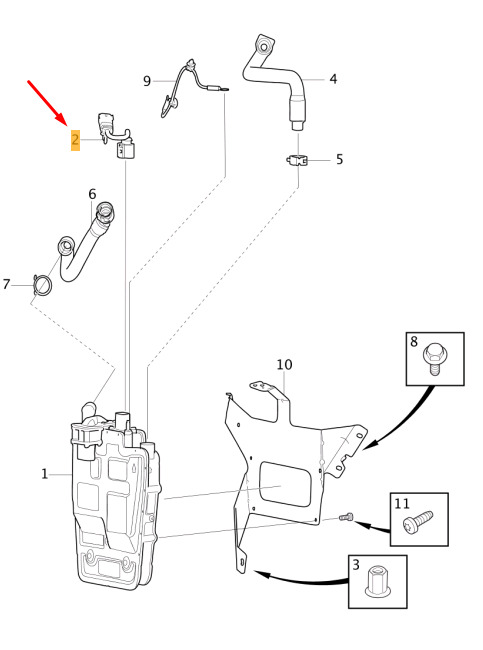 9
4
2
5
6
7
8
10
1
11
3