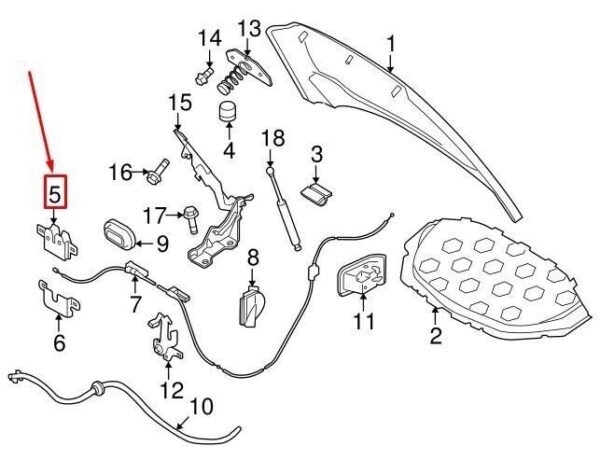 14
13
1
15
4
18
3
16
5
17
9
8
7
11
2
6
12
10