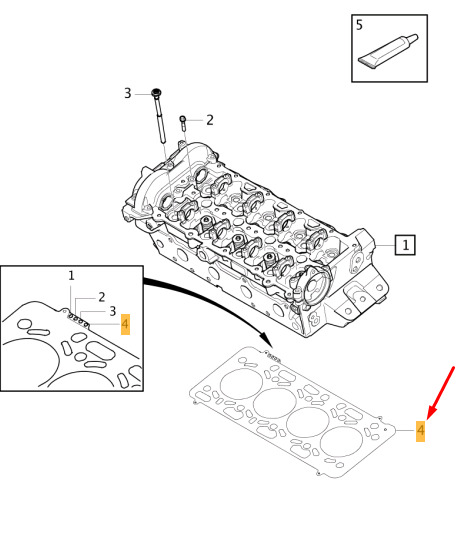 5

3

2

1

1

2

3

4

4