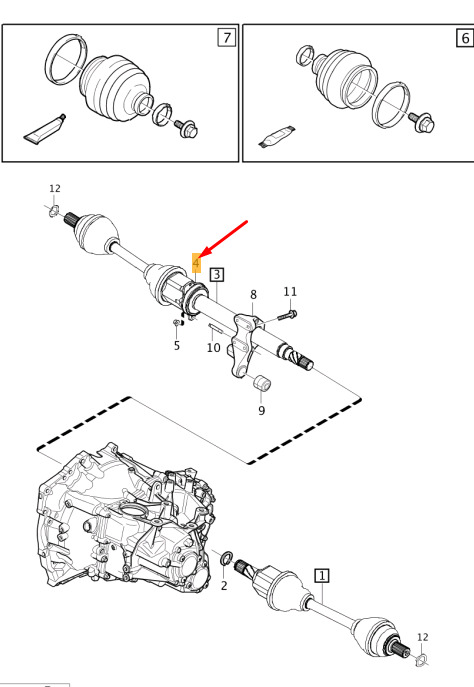 7

6

12

4

3

8

11

5

10

9

2

1

12