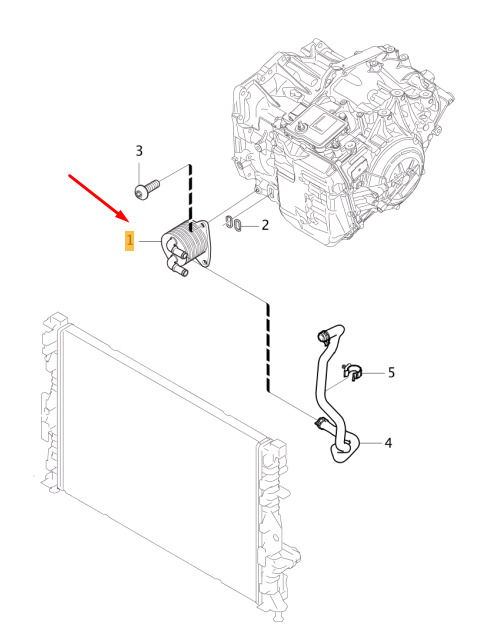 3
1
2
5
4